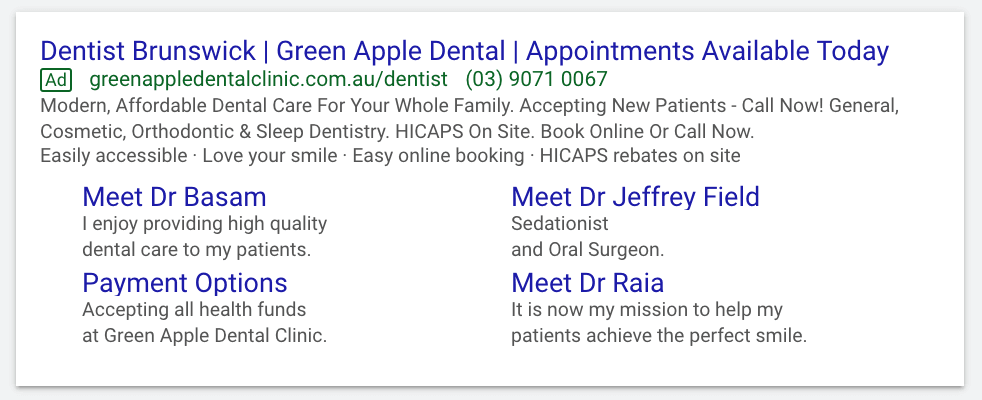 Dentist Brunswick | Green Apple Dental | Appointments Available Today

Ad greenappledentalclinic.com.au/dentist (03) 9071 0067

Modern, Affordable Dental Care For Your Whole Family. Accepting New Patients - Call Now! General, Cosmetic, Orthodontic & Sleep Dentistry. HICAPS On Site. Book Online Or Call Now.
Easily accessible · Love your smile · Easy online booking · HICAPS rebates on site

Meet Dr Basam
I enjoy providing high quality dental care to my patients.

Payment Options
Accepting all health funds at Green Apple Dental Clinic.

Meet Dr Jeffrey Field
Sedationist and Oral Surgeon.

Meet Dr Raia
It is now my mission to help my patients achieve the perfect smile.