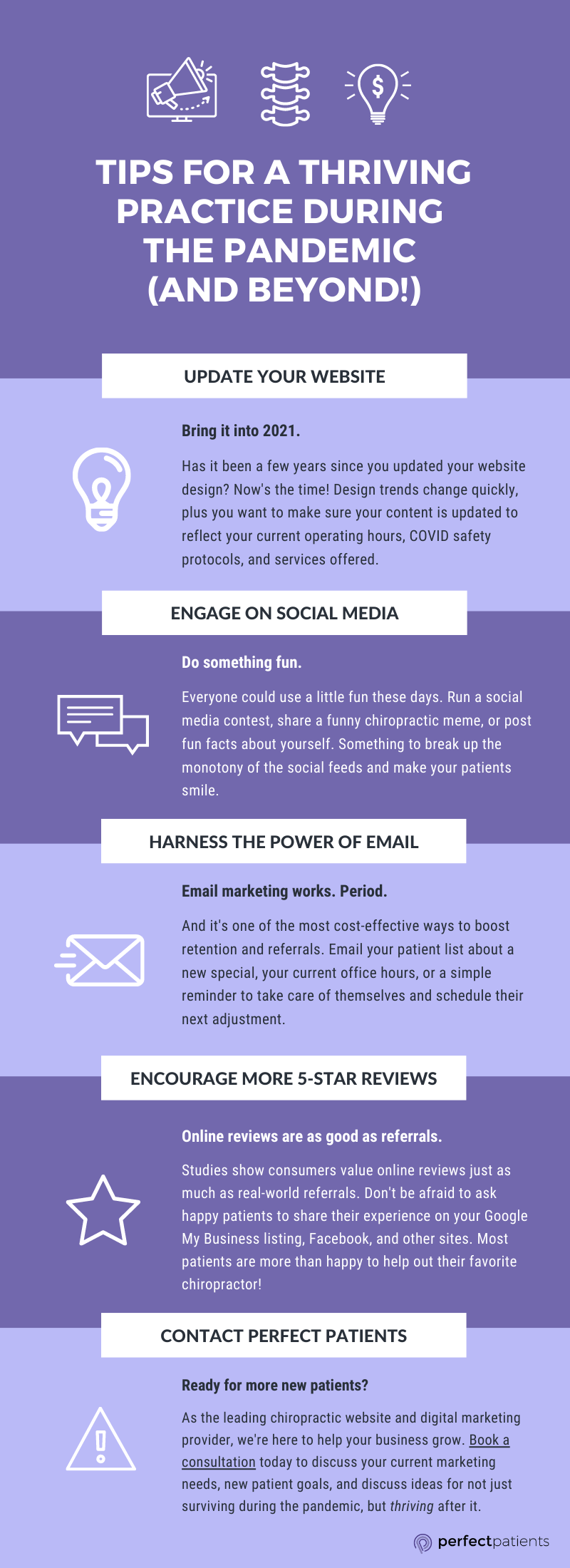 TIPS FOR A THRIVING PRACTICE DURING THE PANDEMIC (AND BEYOND!)

UPDATE YOUR WEBSITE

Bring it into 2021.

Has it been a few years since you updated your website design? Now's the time! Design trends change quickly, plus you want to make sure your content is updated to reflect your current operating hours, COVID safety protocols, and services offered.

ENGAGE ON SOCIAL MEDIA

Do something fun.

Everyone could use a little fun these days. Run a social media contest, share a funny chiropractic meme, or post fun facts about yourself. Something to break up the monotony of the social feeds and make your patients smile.

HARNESS THE POWER OF EMAIL

Email marketing works. Period.

And it's one of the most cost-effective ways to boost retention and referrals. Email your patient list about a new special, your current office hours, or a simple reminder to take care of themselves and schedule their next adjustment.

ENCOURAGE MORE 5-STAR REVIEWS

Online reviews are as good as referrals.

Studies show consumers value online reviews just as much as real-world referrals. Don't be afraid to ask happy patients to share their experience on your Google My Business listing, Facebook, and other sites. Most patients are more than happy to help out their favorite chiropractor!

CONTACT PERFECT PATIENTS

Ready for more new patients?

As the leading chiropractic website and digital marketing provider, we're here to help your business grow. Book a consultation today to discuss your current marketing needs, new patient goals, and discuss ideas for not just surviving during the pandemic, but thriving after it.

perfectpatients