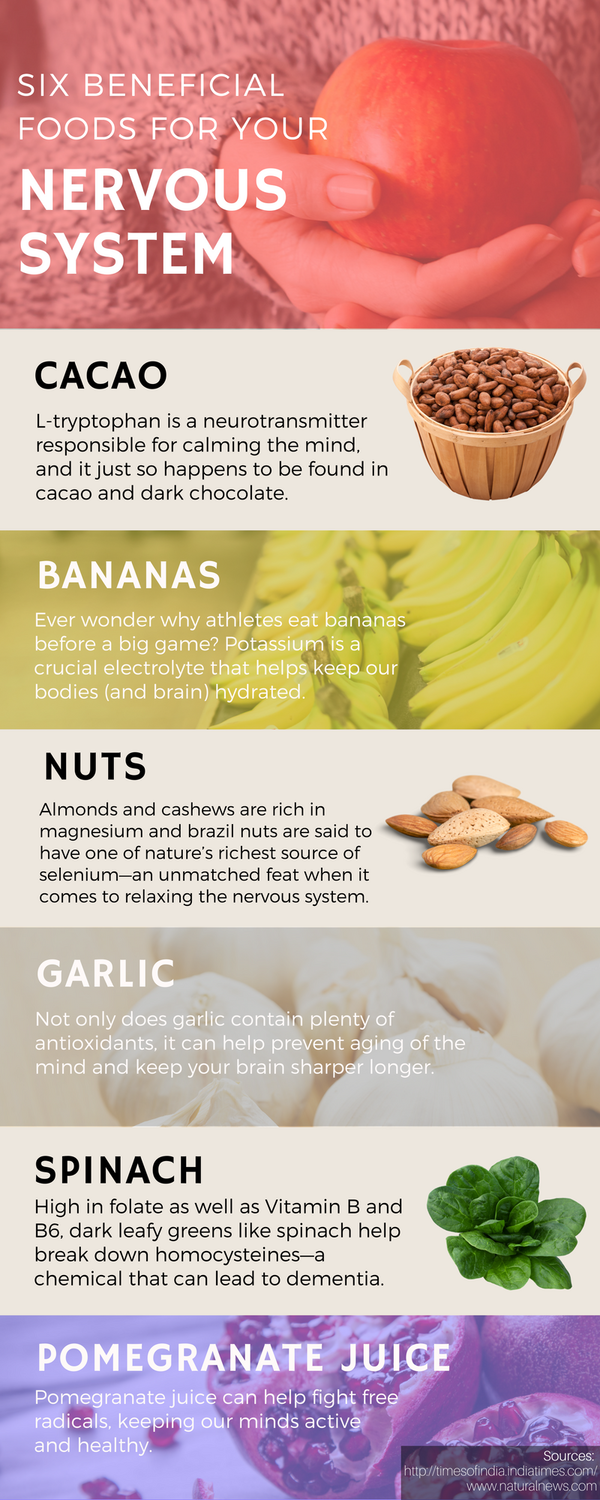 SIX BENEFICIAL FOODS FOR YOUR

NERVOUS SYSTEM

CACAO

L-tryptophan is a neurotransmitter responsible for calming the mind, and it just so happens to be found in cacao and dark chocolate.

BANANAS

Ever wonder why athletes eat bananas before a big game? Potassium is a crucial electrolyte that helps keep our bodies (and brain) hydrated.

NUTS

Almonds and cashews are rich in magnesium and brazil nuts are said to have one of nature's richest source of selenium—an unmatched feat when it comes to relaxing the nervous system.

GARLIC

Not only does garlic contain plenty of antioxidants, it can help prevent aging of the mind and keep your brain sharper longer.

SPINACH

High in folate as well as Vitamin B and B6, dark leafy greens like spinach help break down homocysteines—a chemical that can lead to dementia.

POMEGRANATE JUICE

Pomegranate juice can help fight free radicals, keeping our minds active and healthy.

Sources:
http://timesofindia.indiatimes.com/
www.naturalnews.com