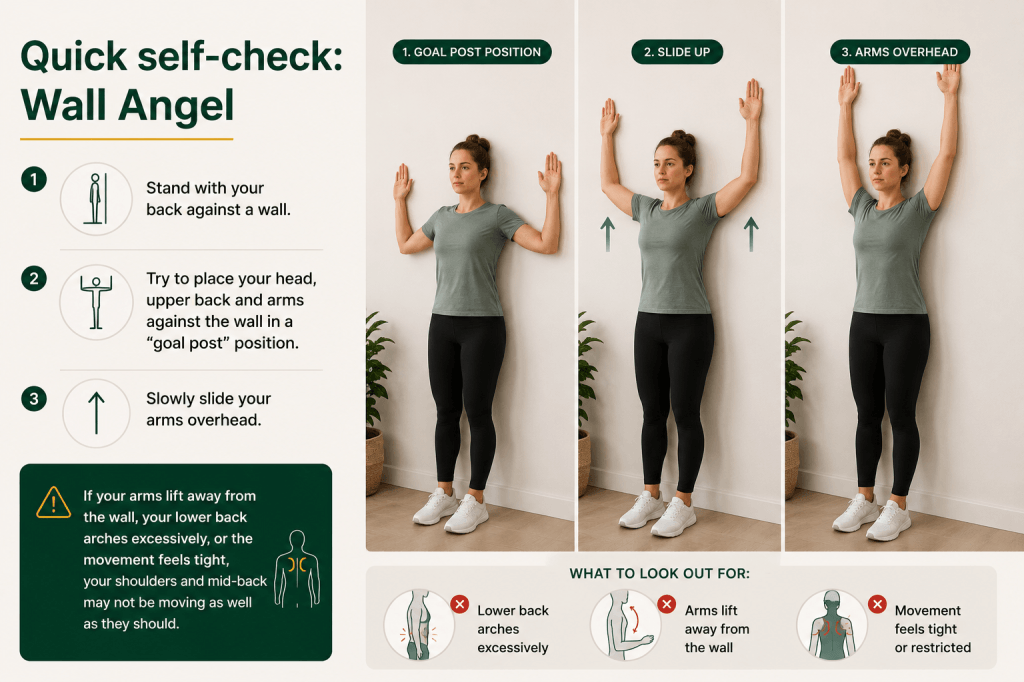 Quick self-check: Wall Angel

1 Stand with your back against a wall.

2 Try to place your head, upper back and arms against the wall in a "goal post" position.

3 Slowly slide your arms overhead.

If your arms lift away from the wall, your lower back arches excessively, or the movement feels tight, your shoulders and mid-back may not be moving as well as they should.

1. GOAL POST POSITION

2. SLIDE UP

3. ARMS OVERHEAD

WHAT TO LOOK OUT FOR:

Lower back arches excessively

Arms lift away from the wall

Movement feels tight or restricted